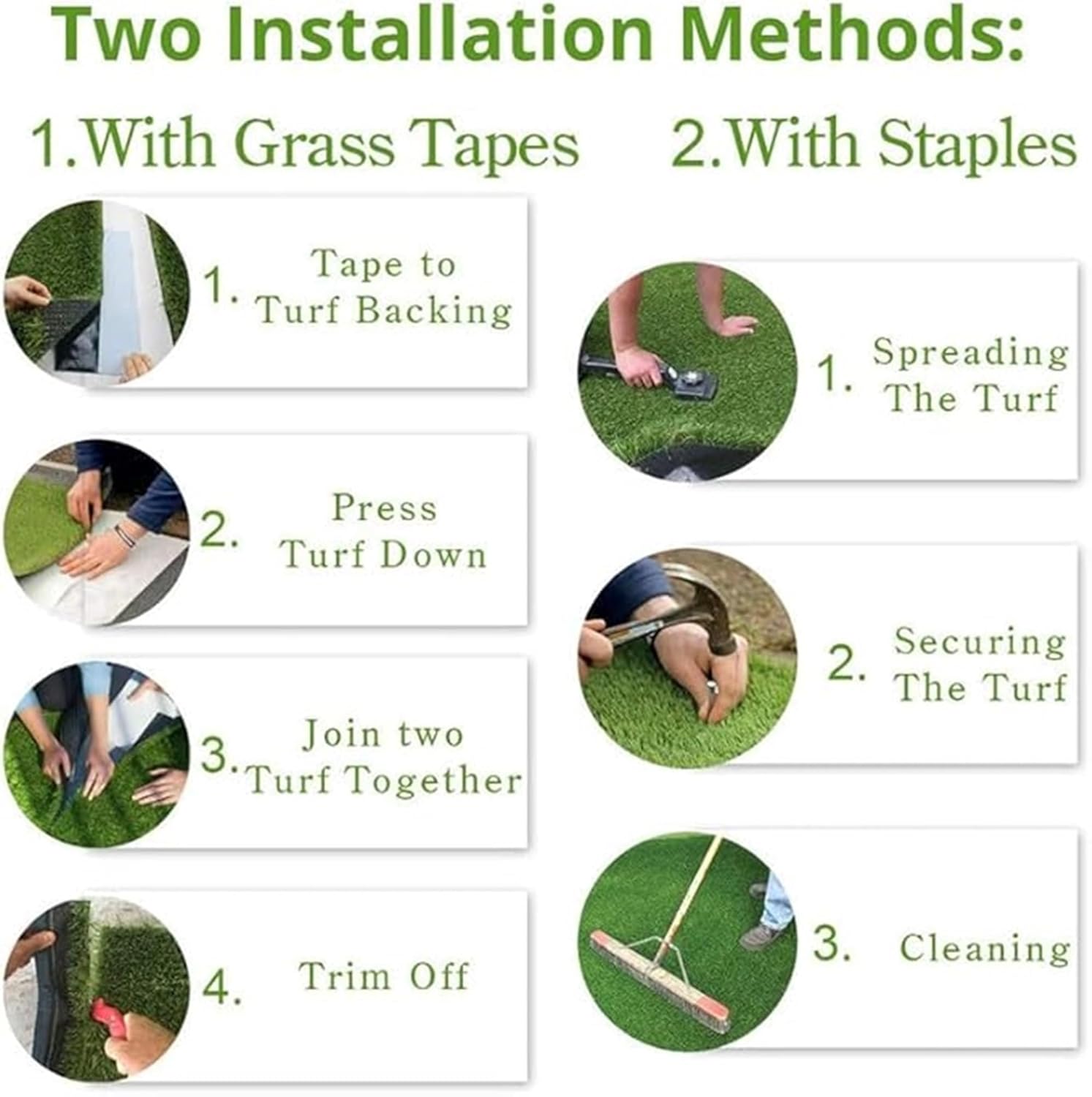 Two Installation Methods:

1.With Grass Tapes

1. Tape to Turf Backing

2. Press Turf Down

3. Join two Turf Together

4. Trim Off

2.With Staples

1. Spreading The Turf

2. Securing The Turf

3. Cleaning